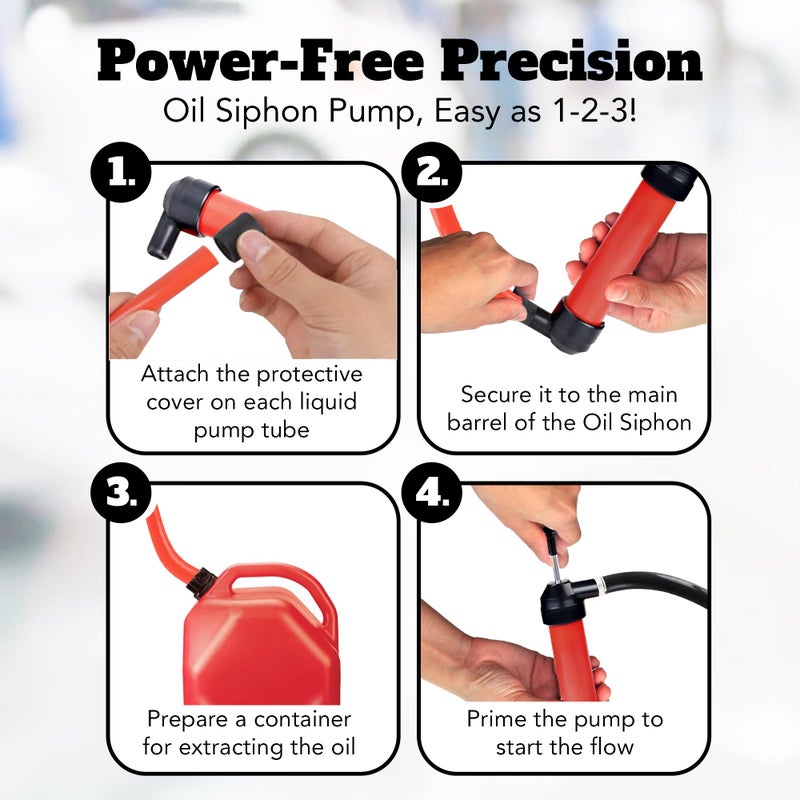 Power-Free Precision

Oil Siphon Pump, Easy as 1-2-3!

1.

Attach the protective cover on each liquid pump tube

2.

Secure it to the main barrel of the Oil Siphon

3.

Prepare a container for extracting the oil

4.

Prime the pump to start the flow